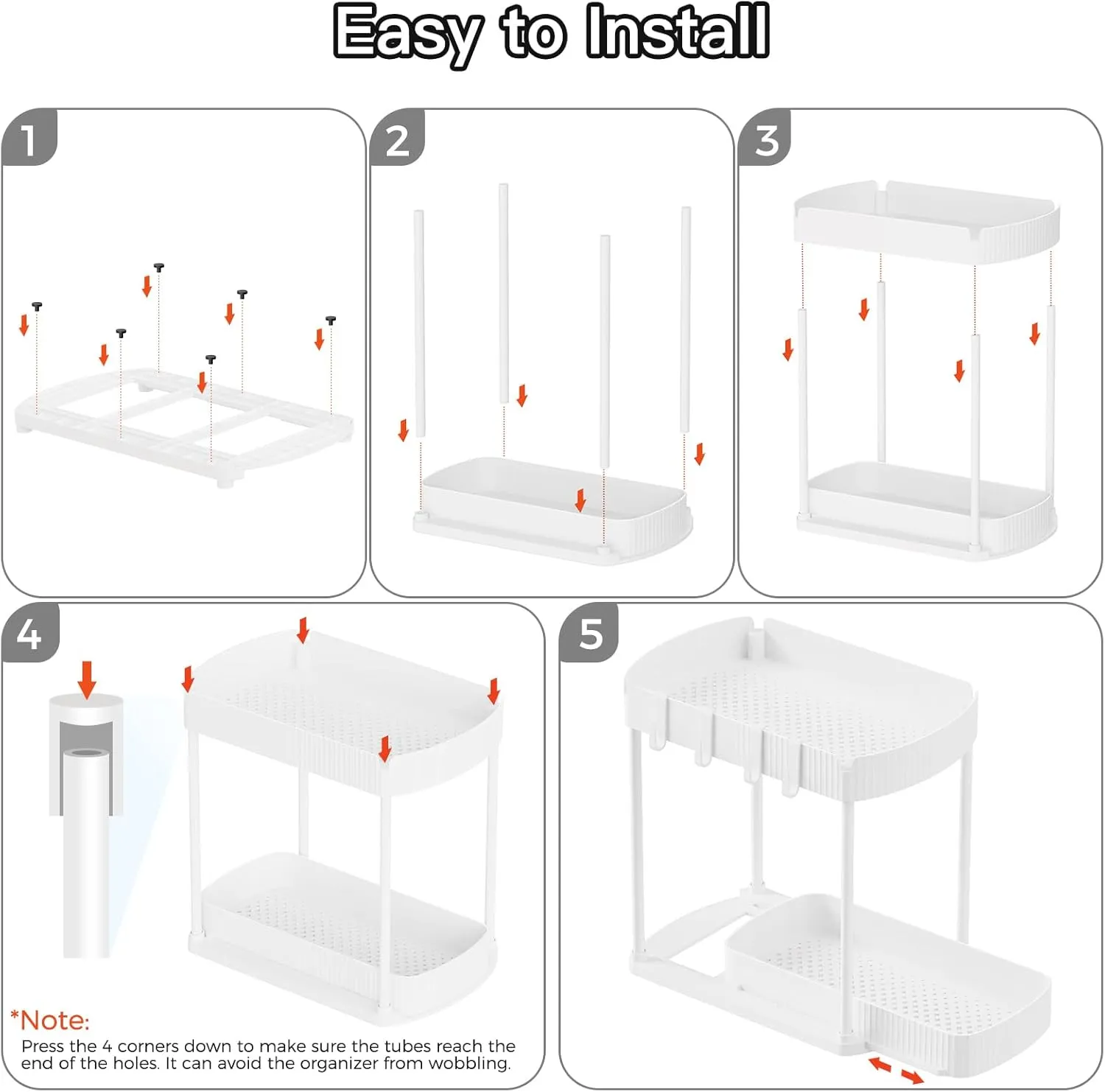 Easy to Install

1

2

3

4

*Note:
Press the 4 corners down to make sure the tubes reach the end of the holes. It can avoid the organizer from wobbling.

5