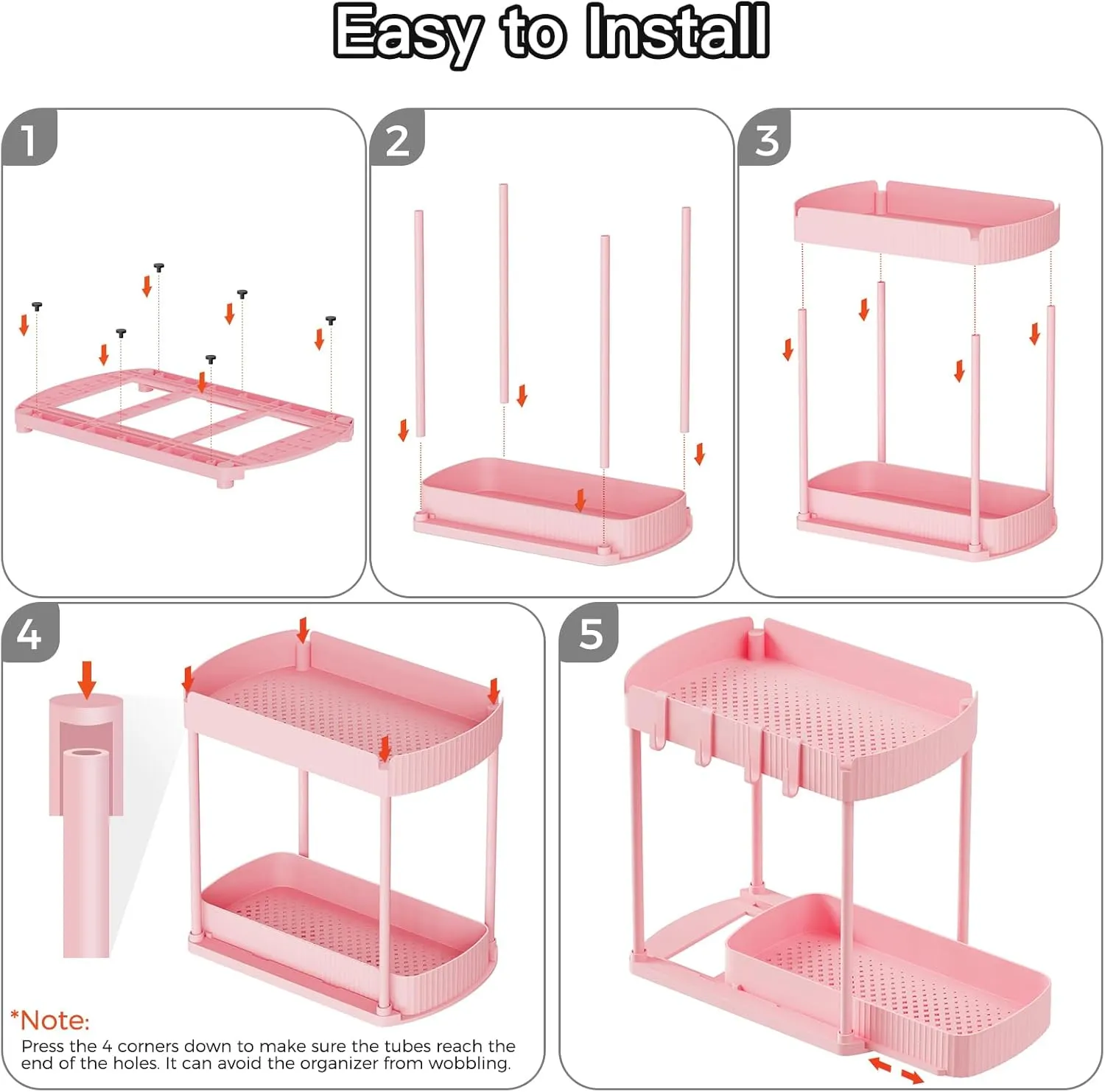 Easy to Install

1

2

3

4

*Note:
Press the 4 corners down to make sure the tubes reach the end of the holes. It can avoid the organizer from wobbling.

5