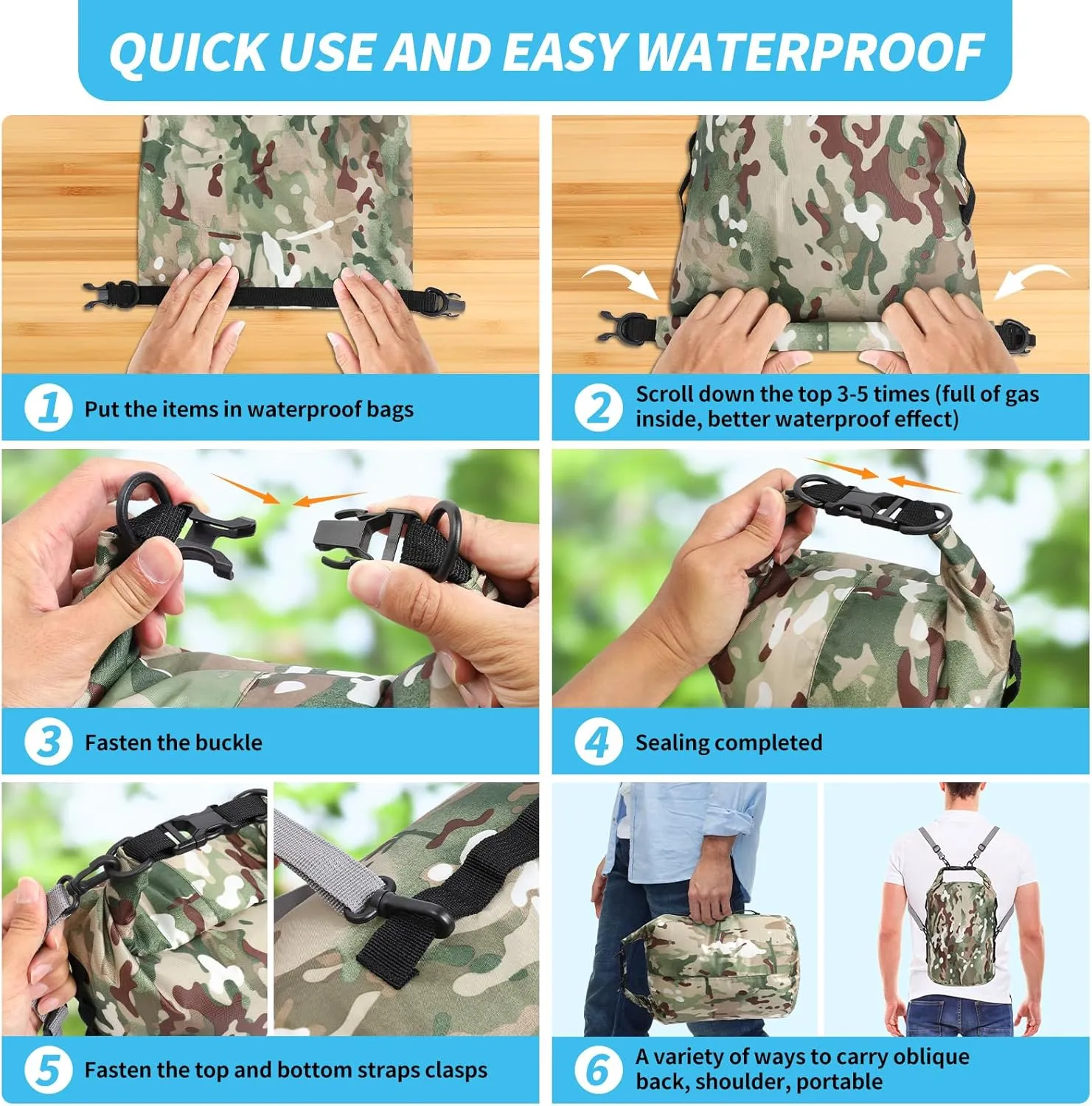 QUICK USE AND EASY WATERPROOF

1 Put the items in waterproof bags

2 Scroll down the top 3-5 times (full of gas inside, better waterproof effect)

3 Fasten the buckle

4 Sealing completed

5 Fasten the top and bottom straps clasps

6 A variety of ways to carry oblique back, shoulder, portable