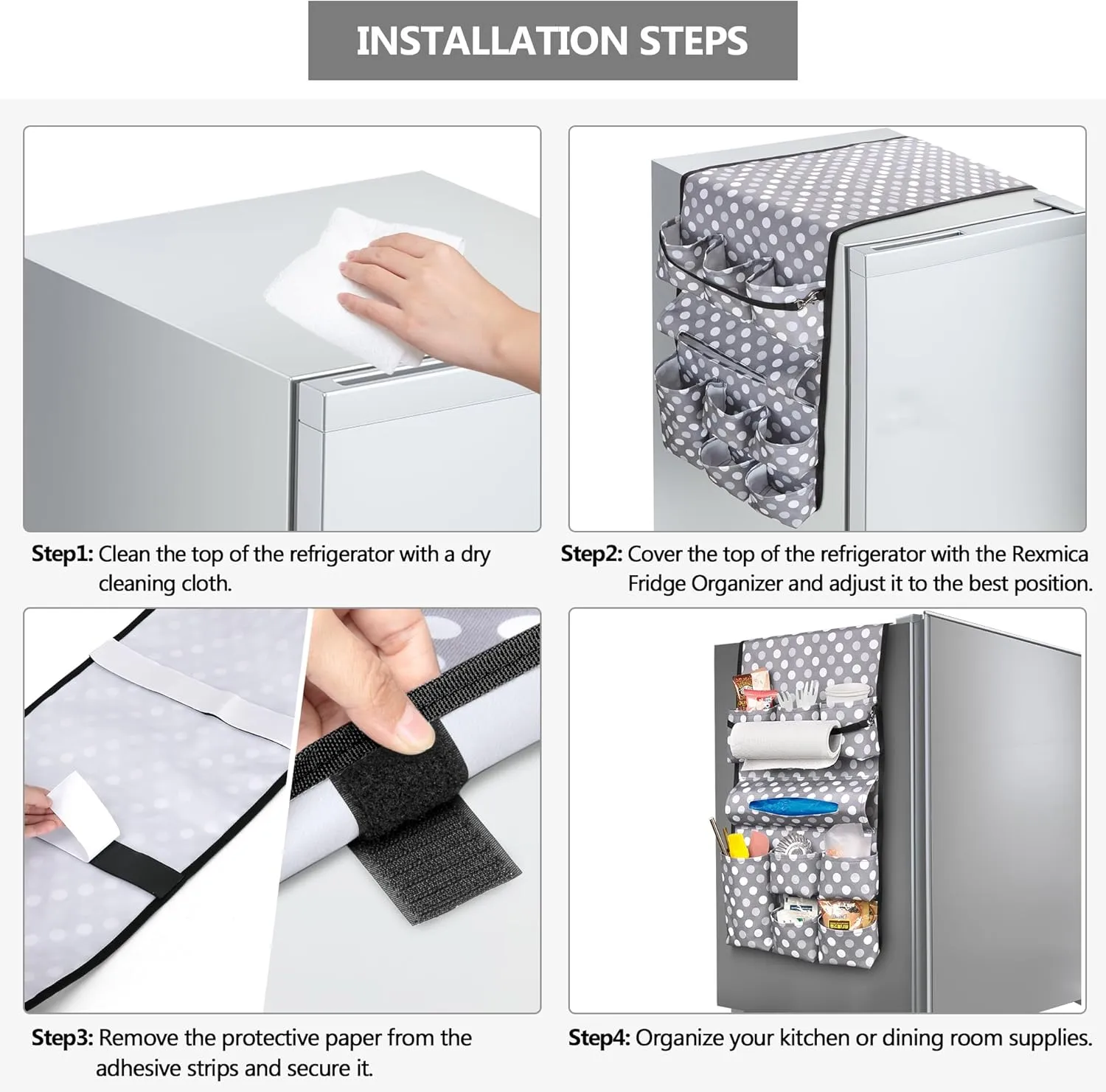 INSTALLATION STEPS

Step1: Clean the top of the refrigerator with a dry cleaning cloth.

Step2: Cover the top of the refrigerator with the Rexmica Fridge Organizer and adjust it to the best position.

Step3: Remove the protective paper from the adhesive strips and secure it.

Step4: Organize your kitchen or dining room supplies.