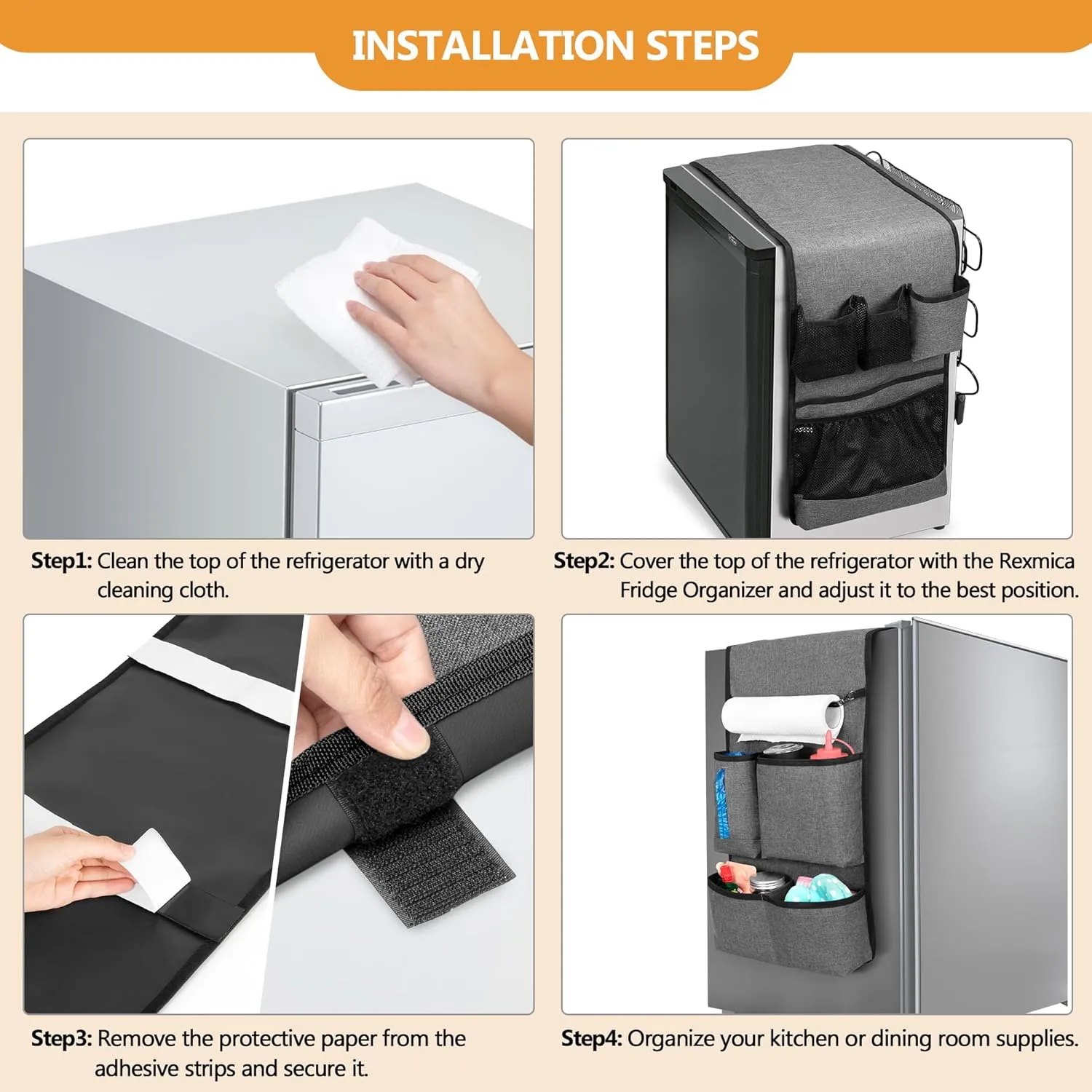 INSTALLATION STEPS

Step1: Clean the top of the refrigerator with a dry cleaning cloth.

Step2: Cover the top of the refrigerator with the Rexmica Fridge Organizer and adjust it to the best position.

Step3: Remove the protective paper from the adhesive strips and secure it.

Step4: Organize your kitchen or dining room supplies.