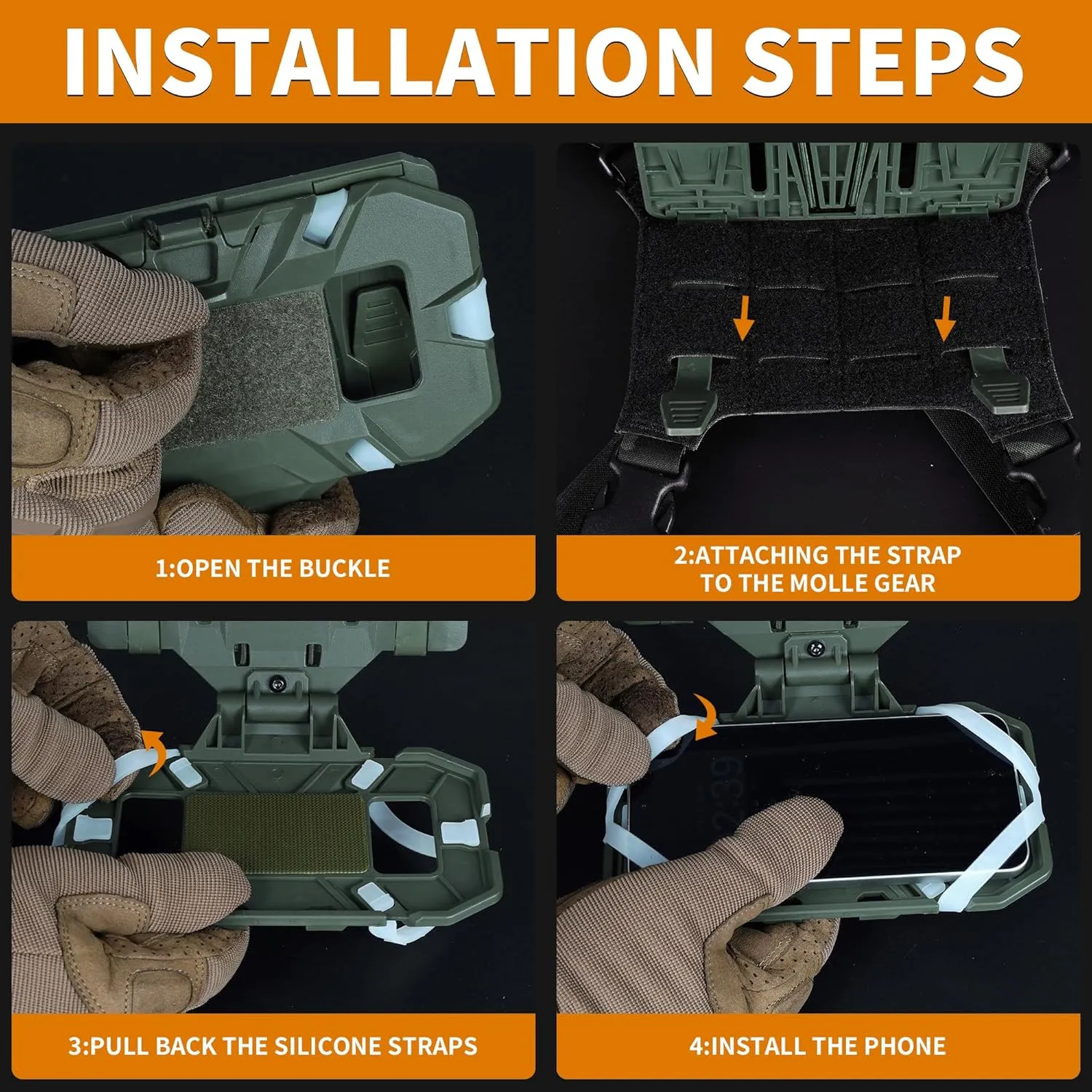 INSTALLATION STEPS

1:OPEN THE BUCKLE

2:ATTACHING THE STRAP TO THE MOLLE GEAR

3:PULL BACK THE SILICONE STRAPS

4:INSTALL THE PHONE