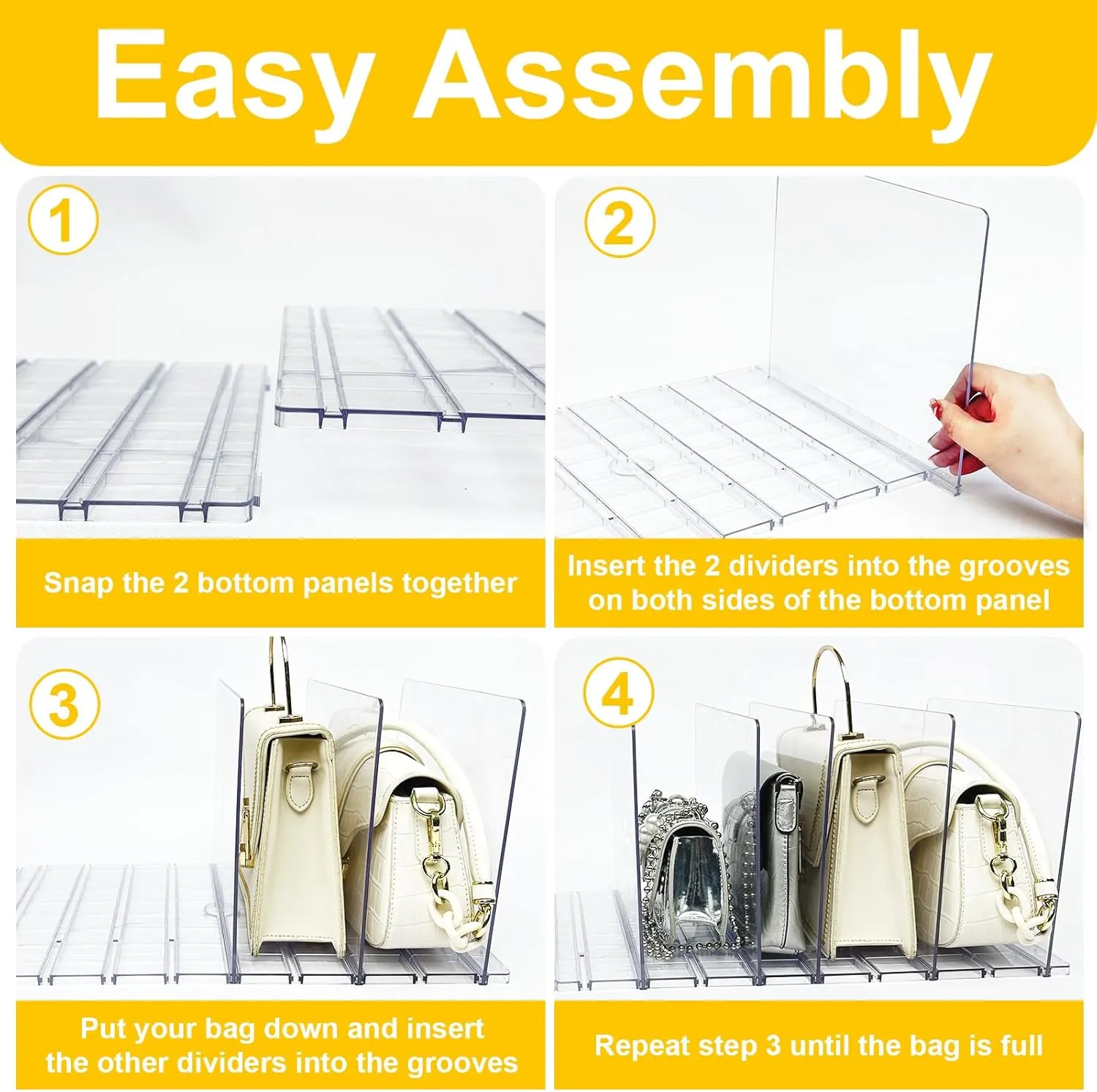 Easy Assembly

1

Snap the 2 bottom panels together

2

Insert the 2 dividers into the grooves on both sides of the bottom panel

3

Put your bag down and insert the other dividers into the grooves

4

Repeat step 3 until the bag is full